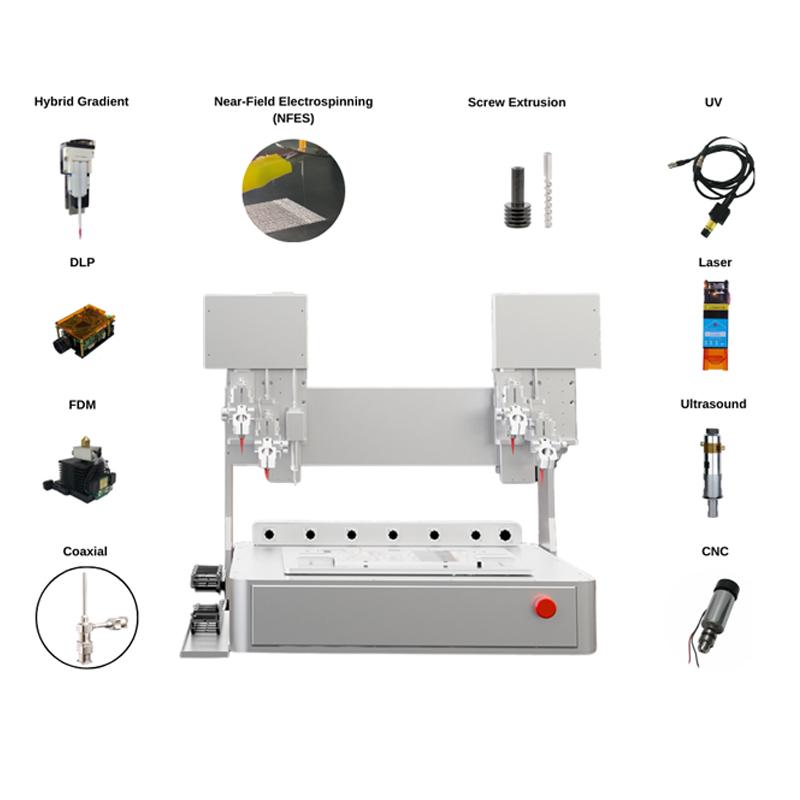 Hybrid Gradient

Near-Field Electrospinning (NFES)

Screw Extrusion

UV

DLP

Laser

FDM

Ultrasound

Coaxial

CNC